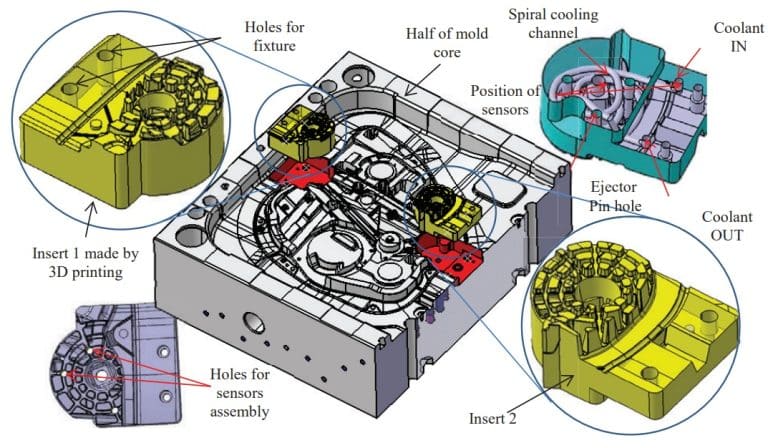 Holes for fixture

Half of mold core

Spiral cooling channel

Coolant IN

Position of sensors

Ejector Pin hole

Coolant OUT

Insert 1 made by 3D printing

Holes for sensors assembly

Insert 2